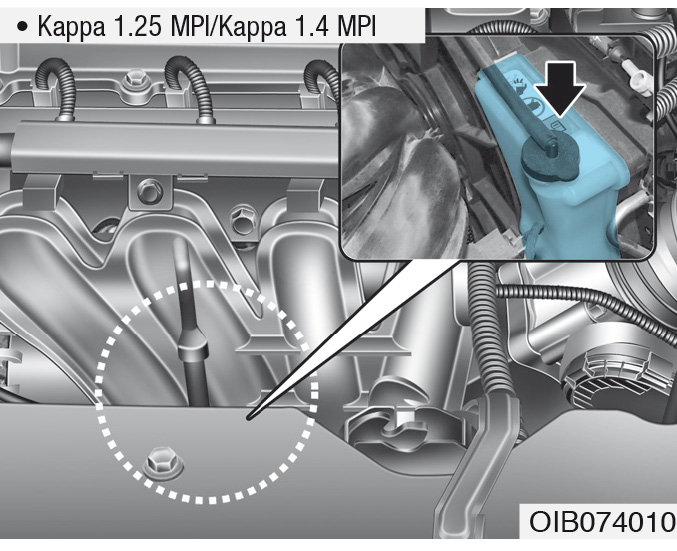 • Kappa 1.25 MPI/Kappa 1.4 MPI

OIB074010